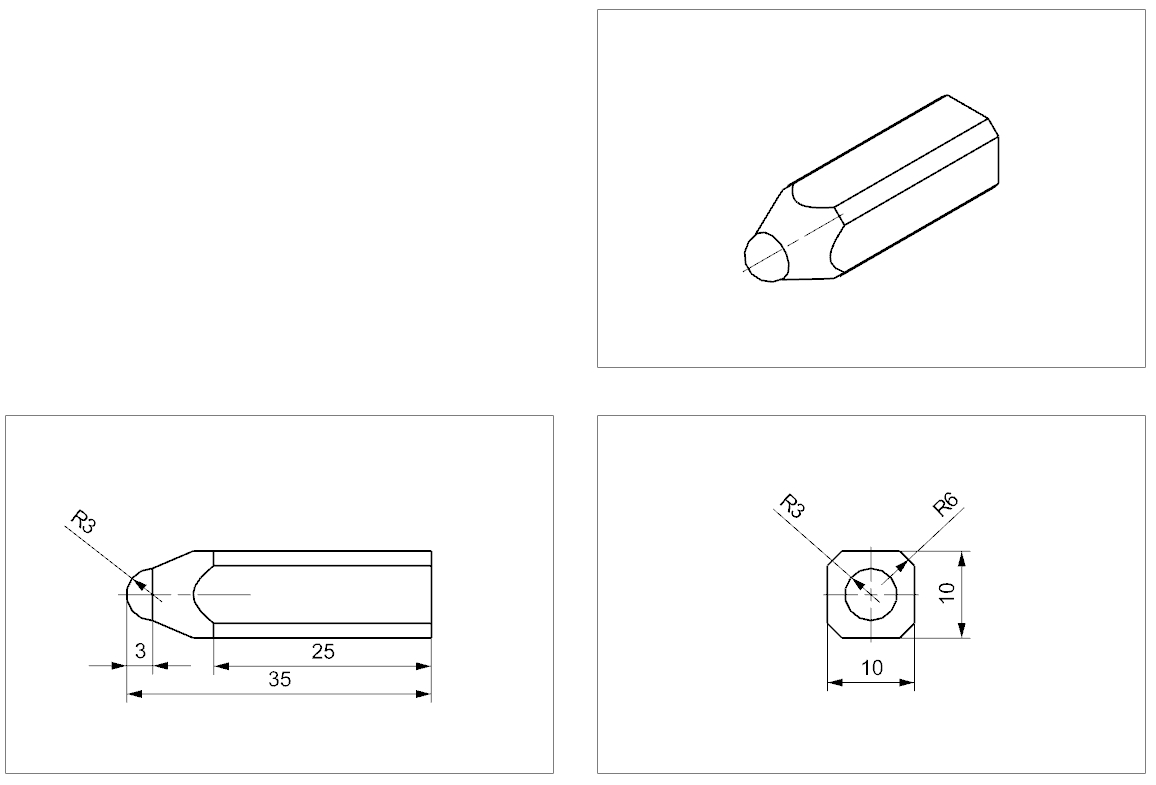 R3
3
25
35

R3
R6
10
10